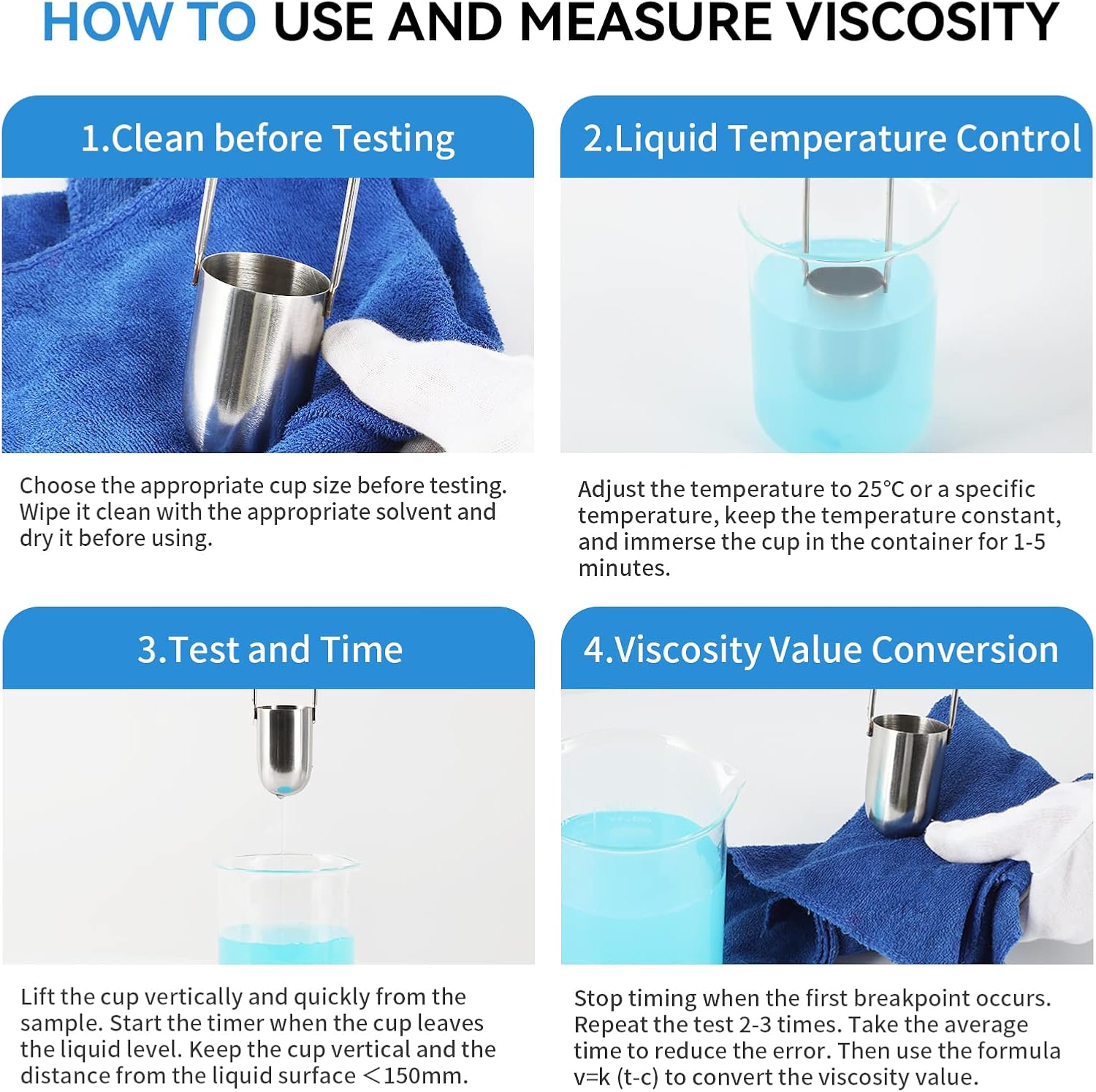 HOW TO USE AND MEASURE VISCOSITY

1.Clean before Testing

Choose the appropriate cup size before testing. Wipe it clean with the appropriate solvent and dry it before using.

2.Liquid Temperature Control

Adjust the temperature to 25°C or a specific temperature, keep the temperature constant, and immerse the cup in the container for 1-5 minutes.

3.Test and Time

Lift the cup vertically and quickly from the sample. Start the timer when the cup leaves the liquid level. Keep the cup vertical and the distance from the liquid surface ＜150mm.

4.Viscosity Value Conversion

Stop timing when the first breakpoint occurs. Repeat the test 2-3 times. Take the average time to reduce the error. Then use the formula v=k (t-c) to convert the viscosity value.