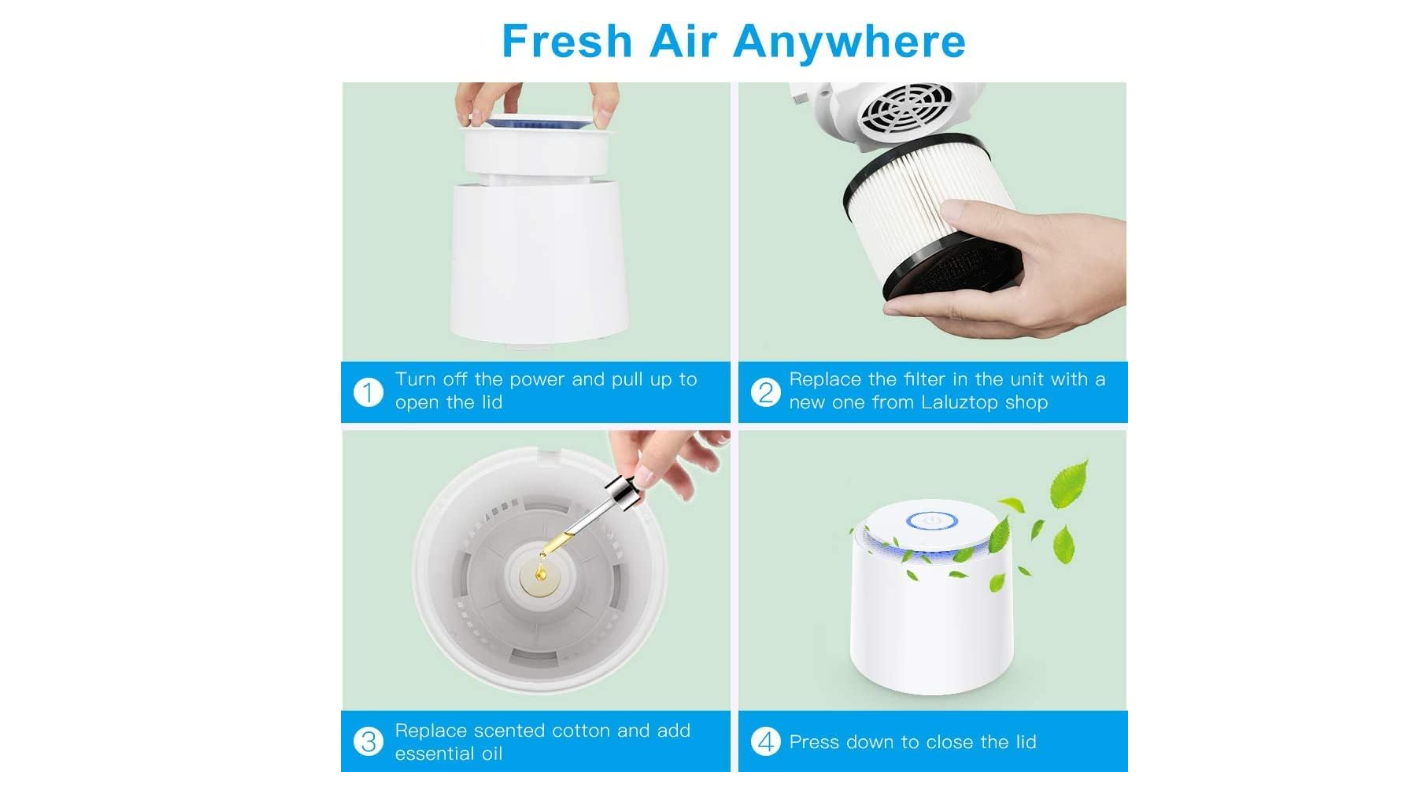 Fresh Air Anywhere

1 Turn off the power and pull up to open the lid

2 Replace the filter in the unit with a new one from Laluztop shop

3 Replace scented cotton and add essential oil

4 Press down to close the lid