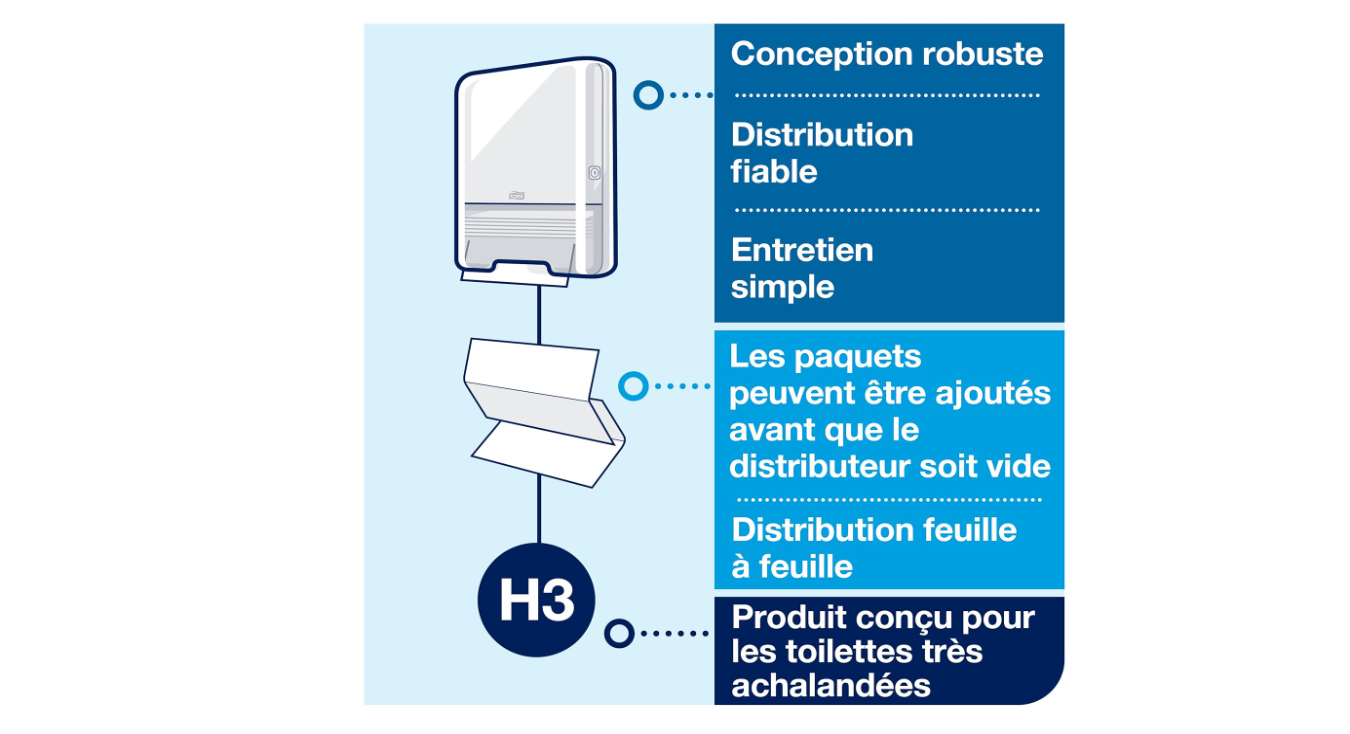 Conception robuste

Distribution fiable

Entretien simple

Les paquets peuvent être ajoutés avant que le distributeur soit vide

Distribution feuille à feuille

H3

Produit conçu pour les toilettes très achalandées