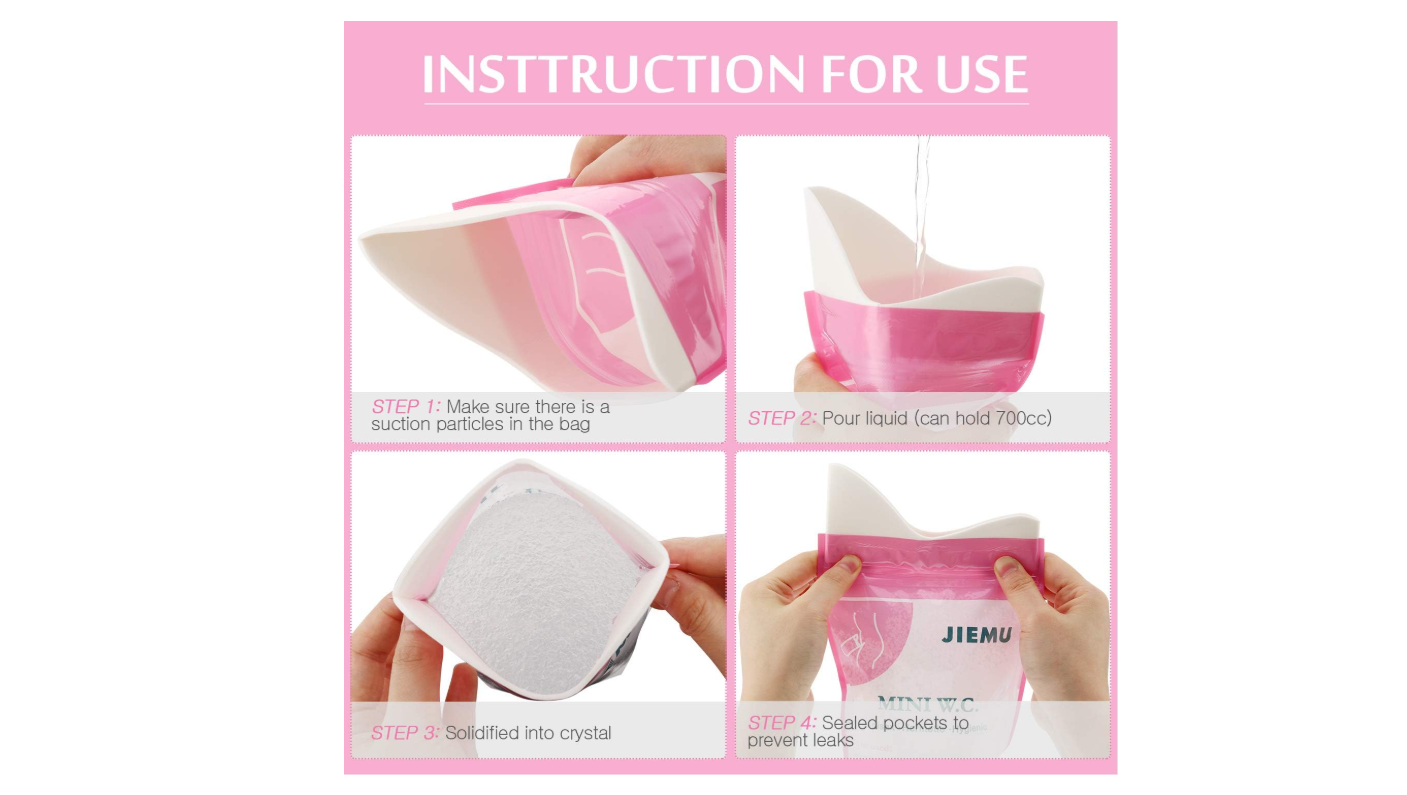 INSTTRUCTION FOR USE

STEP 1: Make sure there is a suction particles in the bag

STEP 2: Pour liquid (can hold 700cc)

STEP 3: Solidified into crystal

JIEMU

MINI W.C.

STEP 4: Sealed pockets to prevent leaks