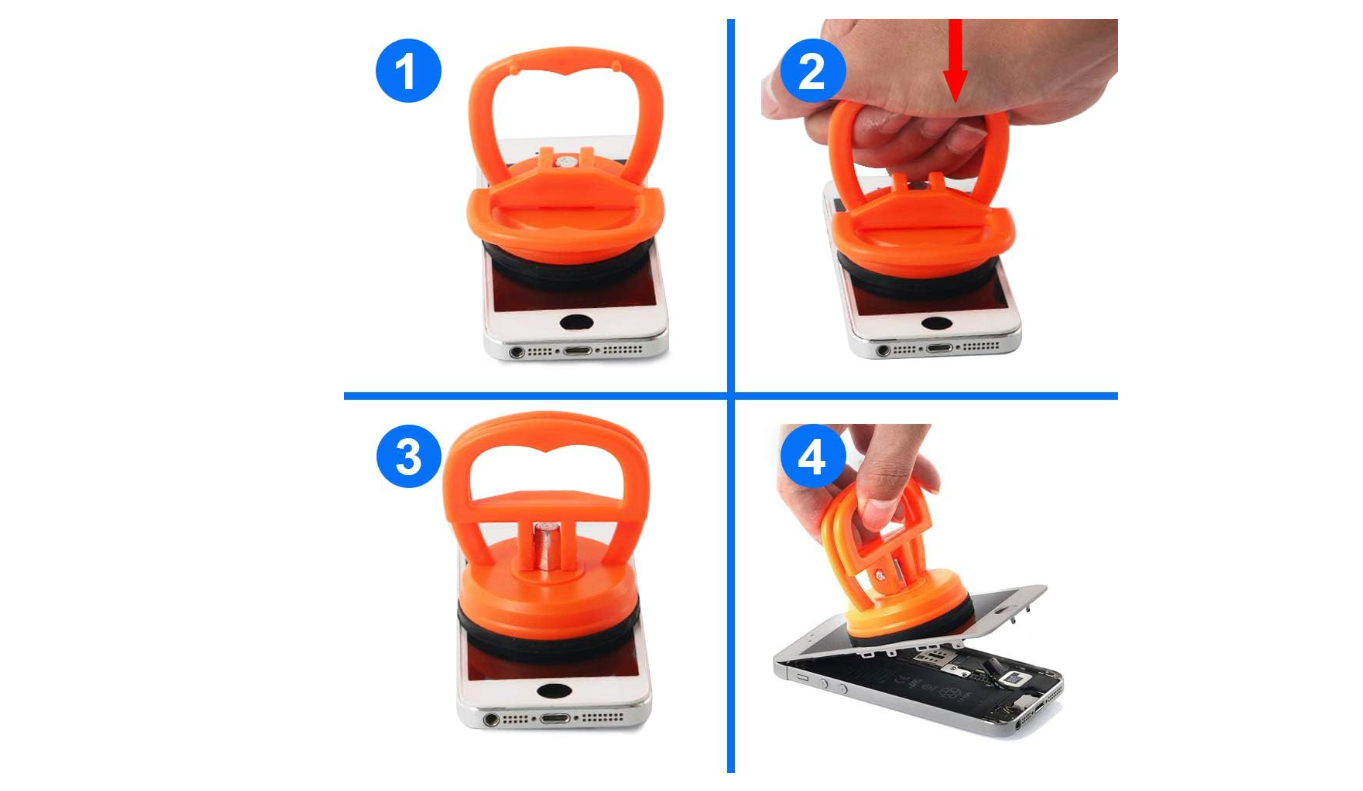 1
2
3
4