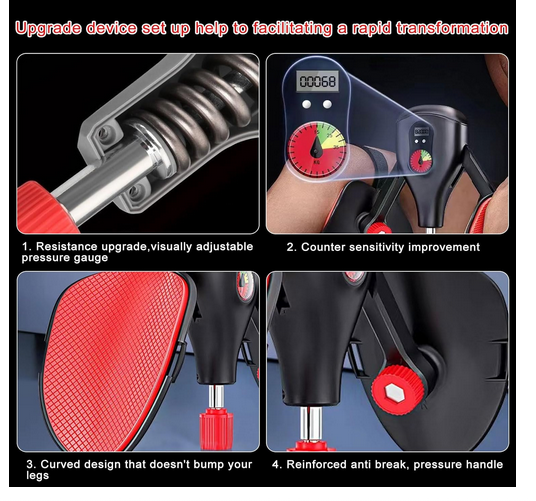 Upgrade device set up help to facilitating a rapid transformation

00068

1. Resistance upgrade,visually adjustable pressure gauge

2. Counter sensitivity improvement

3. Curved design that doesn't bump your legs

4. Reinforced anti break, pressure handle