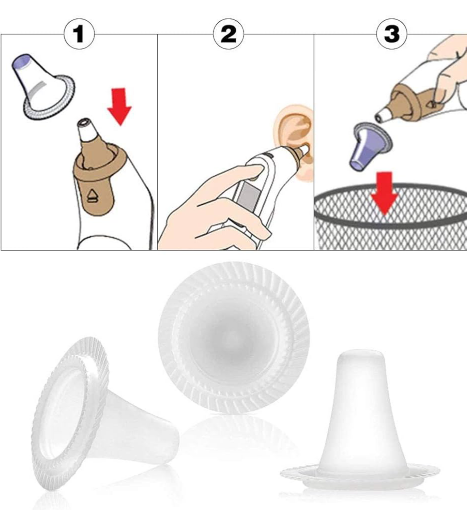 1

2

3